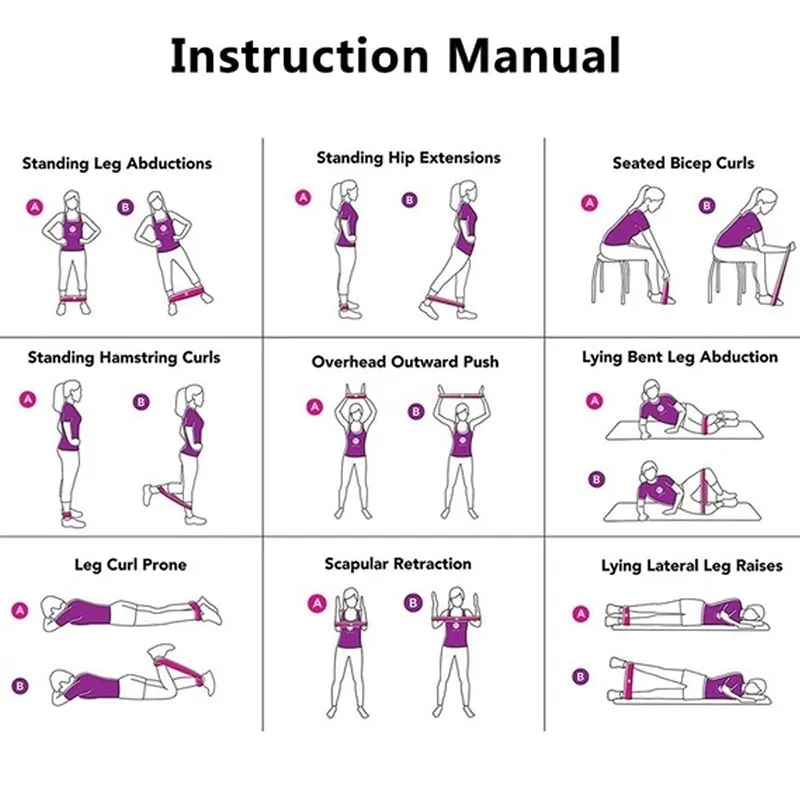 Instruction Manual

Standing Leg Abductions
A B

Standing Hip Extensions
A B

Seated Bicep Curls
A B

Standing Hamstring Curls
A B

Overhead Outward Push
A B

Lying Bent Leg Abduction
A
B

Leg Curl Prone
A
B

Scapular Retraction
A B

Lying Lateral Leg Raises
A
B