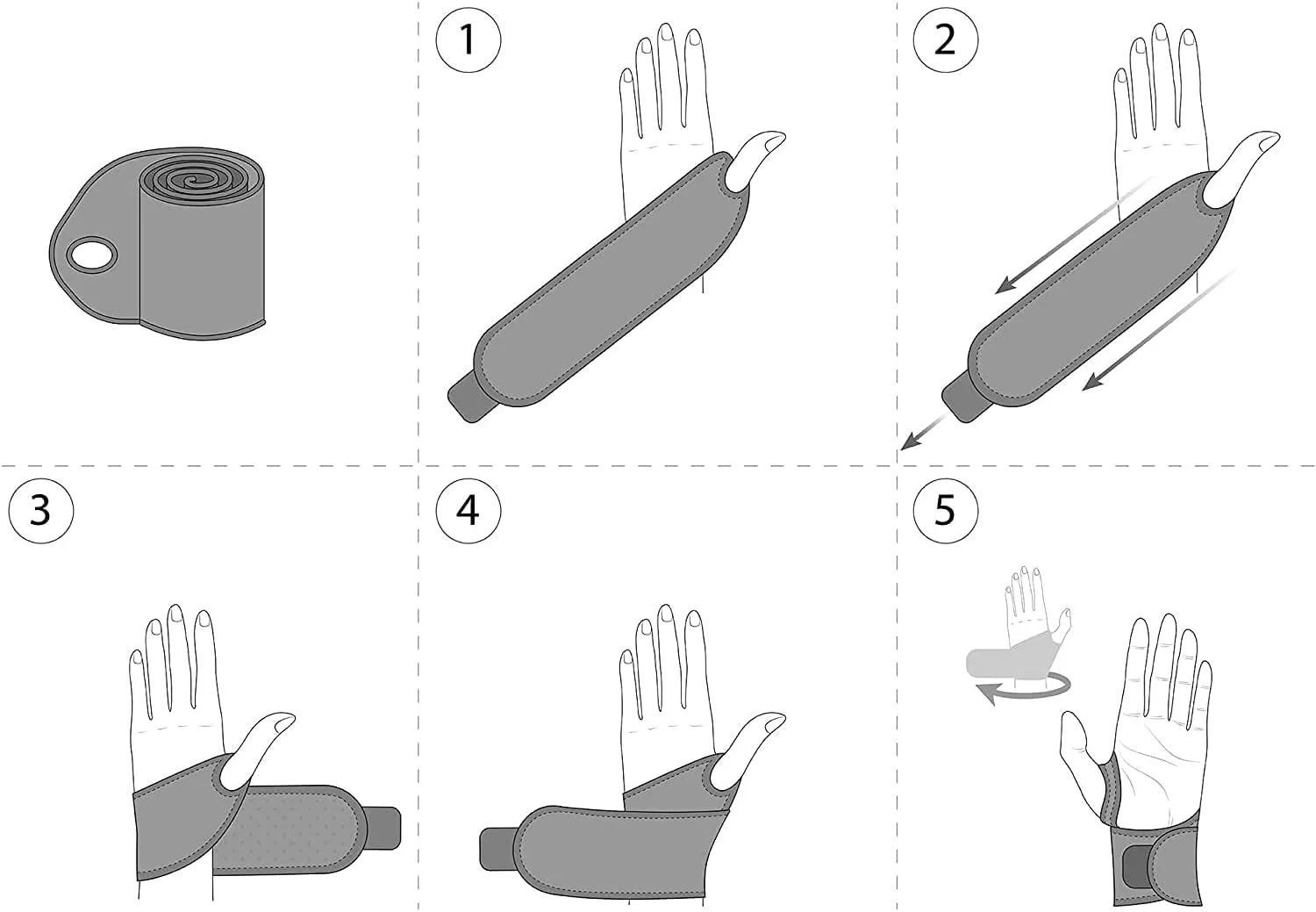 1

2

3

4

5